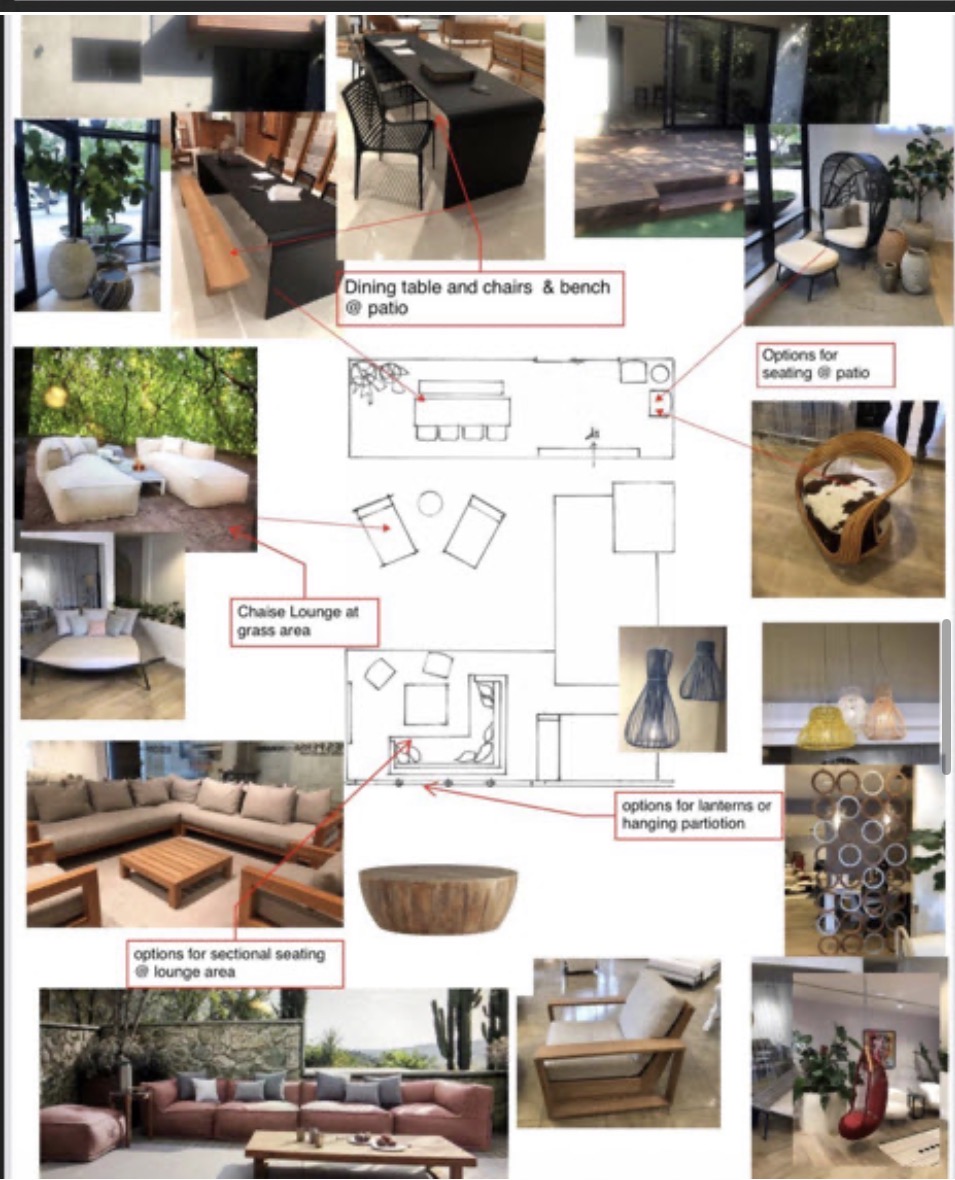 Dining table and chairs & bench @ patio

Options for seating @ patio

Chaise Lounge at grass area

options for lanterns or hanging partiotion

options for sectional seating @ lounge area